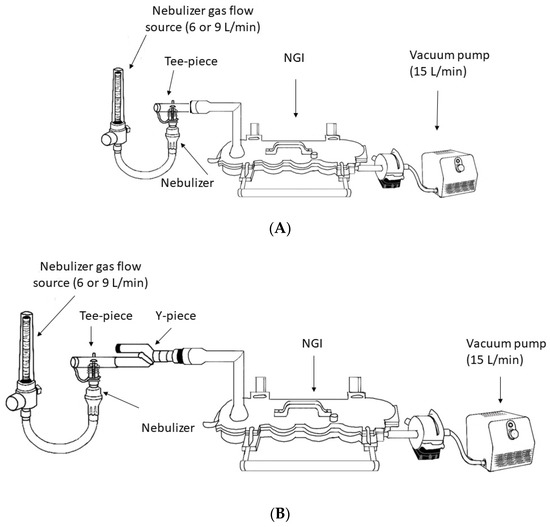 Nebulizer gas flow source (6 or 9 L/min)

Tee-piece

NGI

Vacuum pump (15 L/min)

Nebulizer

(A)

Nebulizer gas flow source (6 or 9 L/min)

Tee-piece

Y-piece

NGI

Vacuum pump (15 L/min)

Nebulizer

(B)