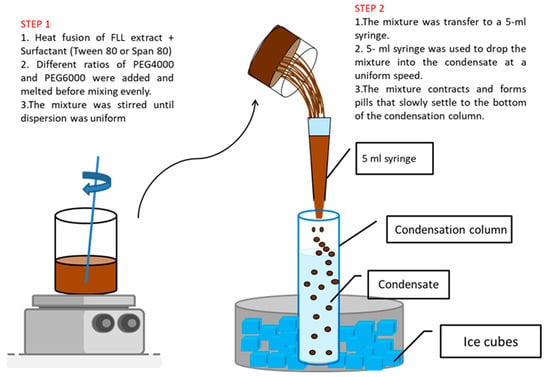 STEP 1
1. Heat fusion of FLL extract + Surfactant (Tween 80 or Span 80)
2. Different ratios of PEG4000 and PEG6000 were added and melted before mixing evenly.
3.The mixture was stirred until dispersion was uniform

STEP 2
1.The mixture was transfer to a 5-ml syringe.
2. 5- ml syringe was used to drop the mixture into the condensate at a uniform speed.
3.The mixture contracts and forms pills that slowly settle to the bottom of the condensation column.

5 ml syringe

Condensation column

Condensate

Ice cubes