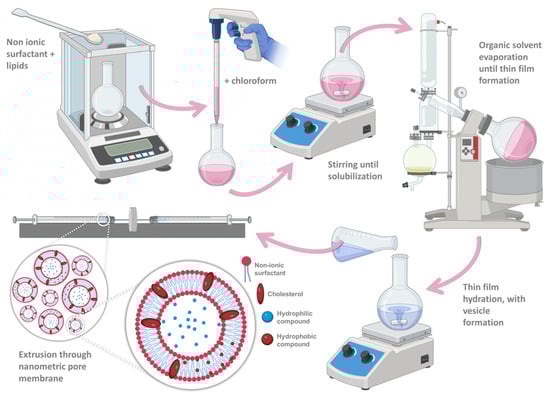 Non ionic surfactant + lipids

+ chloroform

Stirring until solubilization

Organic solvent evaporation until thin film formation

Thin film hydration, with vesicle formation

Non-ionic surfactant

Cholesterol

Hydrophilic compound

Hydrophobic compound

Extrusion through nanometric pore membrane