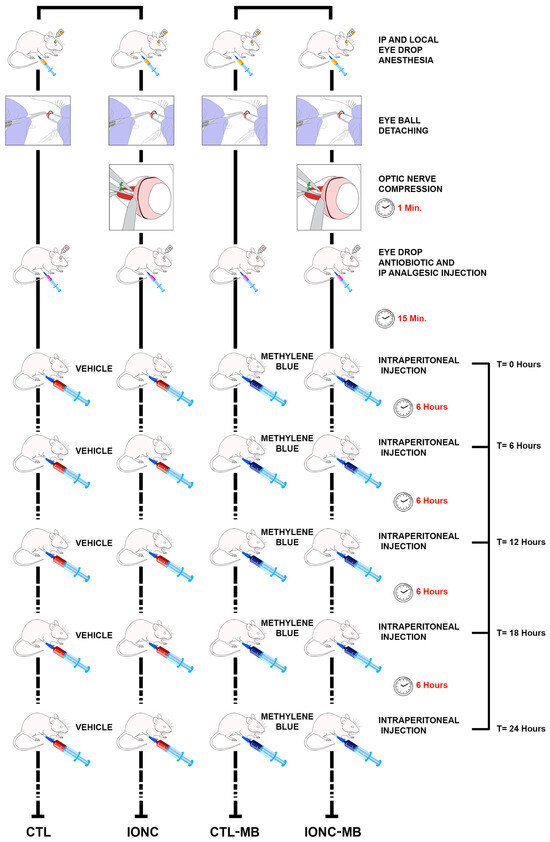 IP AND LOCAL EYE DROP ANESTHESIA

EYE BALL DETACHING

OPTIC NERVE COMPRESSION

1 Min.

EYE DROP ANTIBIOTIC AND IP ANALGESIC INJECTION

15 Min.

VEHICLE

METHYLENE BLUE

INTRAPERITONEAL INJECTION

T= 0 Hours

6 Hours

VEHICLE

METHYLENE BLUE

INTRAPERITONEAL INJECTION

T= 6 Hours

6 Hours

VEHICLE

METHYLENE BLUE

INTRAPERITONEAL INJECTION

T= 12 Hours

6 Hours

VEHICLE

METHYLENE BLUE

INTRAPERITONEAL INJECTION

T= 18 Hours

6 Hours

VEHICLE

METHYLENE BLUE

INTRAPERITONEAL INJECTION

T= 24 Hours

CTL

IONC

CTL-MB

IONC-MB