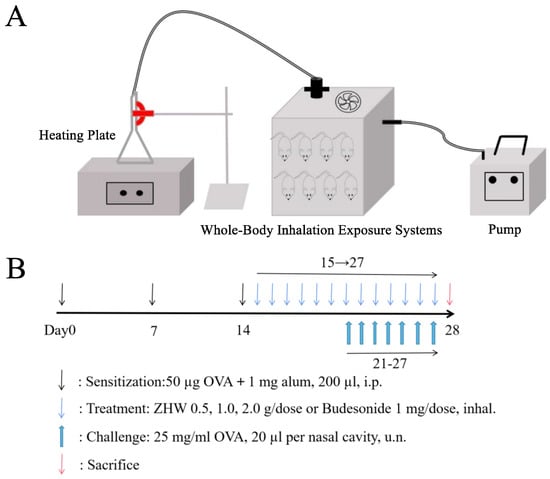 A

Heating Plate

Whole-Body Inhalation Exposure Systems

Pump

B

15→27

Day0

7

14

28

21-27

: Sensitization:50 μg OVA + 1 mg alum, 200 μl, i.p.

: Treatment: ZHW 0.5, 1.0, 2.0 g/dose or Budesonide 1 mg/dose, inhal.

: Challenge: 25 mg/ml OVA, 20 μl per nasal cavity, u.n.

: Sacrifice