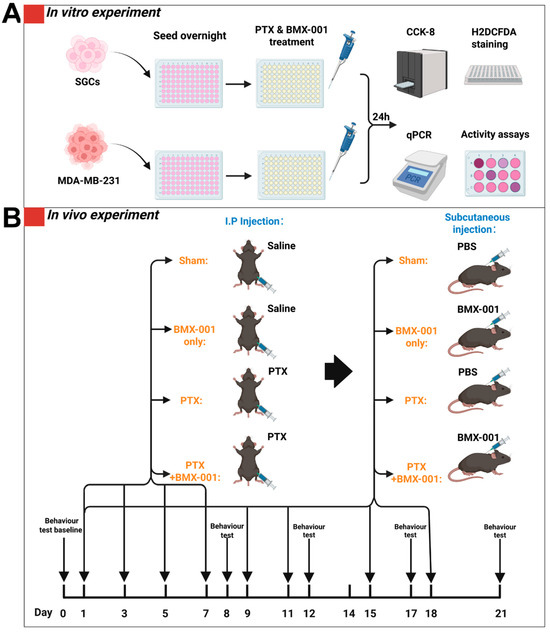 A In vitro experiment

SGCs

MDA-MB-231

Seed overnight

PTX & BMX-001 treatment

24h

CCK-8

H2DCFDA staining

qPCR

PCR

Activity assays

B In vivo experiment

I.P Injection:

Sham:

Saline

BMX-001 only:

Saline

PTX:

PTX

PTX +BMX-001:

PTX

Subcutaneous injection:

Sham:

PBS

BMX-001 only:

BMX-001

PTX:

PBS

PTX +BMX-001:

BMX-001

Behaviour test baseline

Behaviour test

Behaviour test

Behaviour test

Behaviour test

Day 0 1 3 5 7 8 9 11 12 14 15 17 18 21