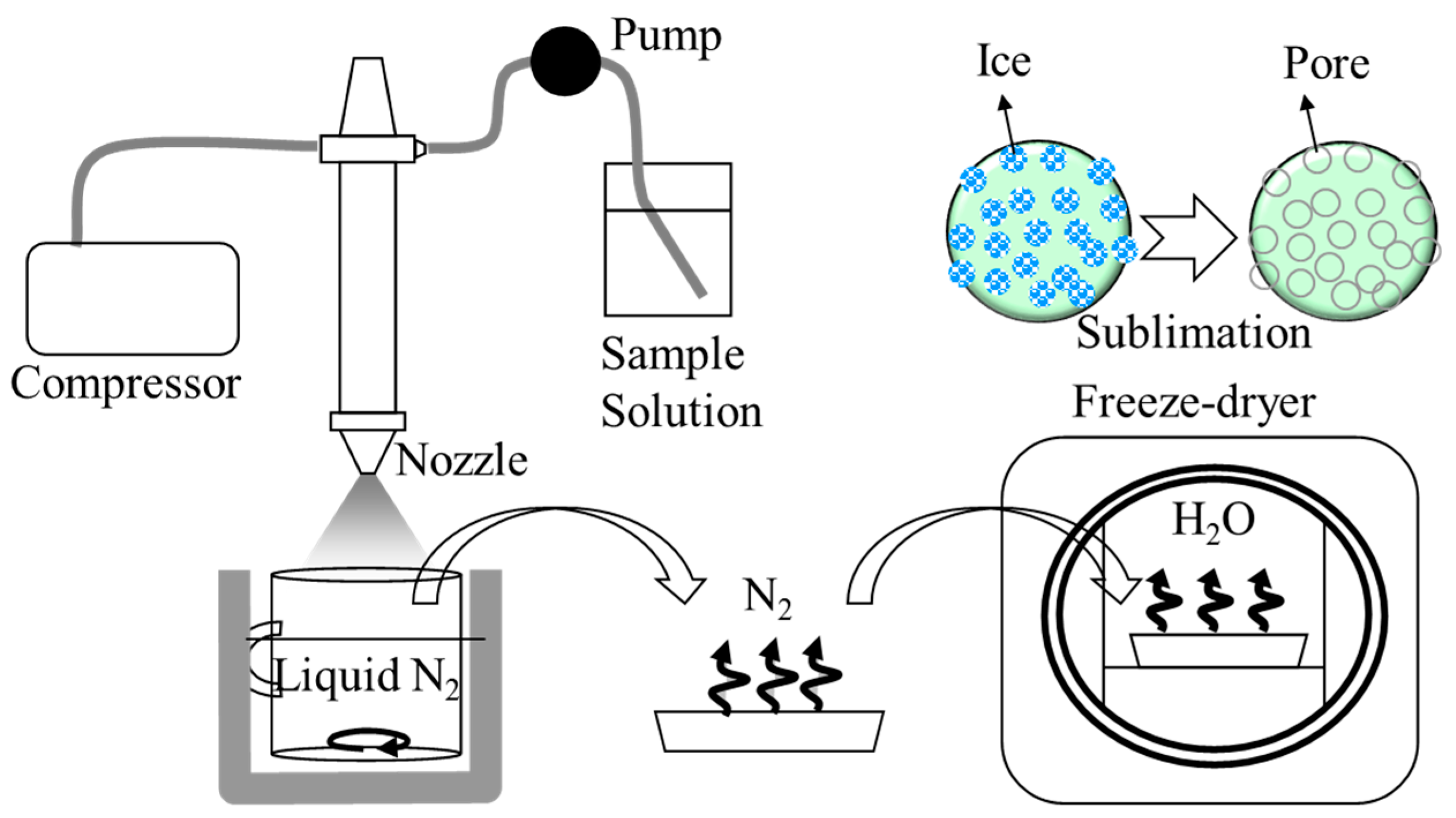 Pump

Ice

Pore

Compressor

Sample Solution

Sublimation

Freeze-dryer

Nozzle

$H_2O$

$N_2$

Liquid $N_2$