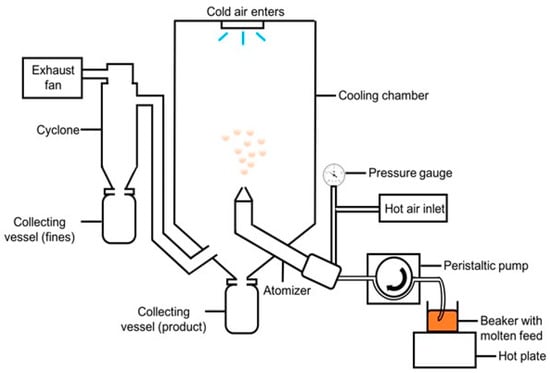 Cold air enters

Exhaust fan

Cooling chamber

Cyclone

Pressure gauge

Hot air inlet

Collecting vessel (fines)

Peristaltic pump

Atomizer

Collecting vessel (product)

Beaker with molten feed

Hot plate