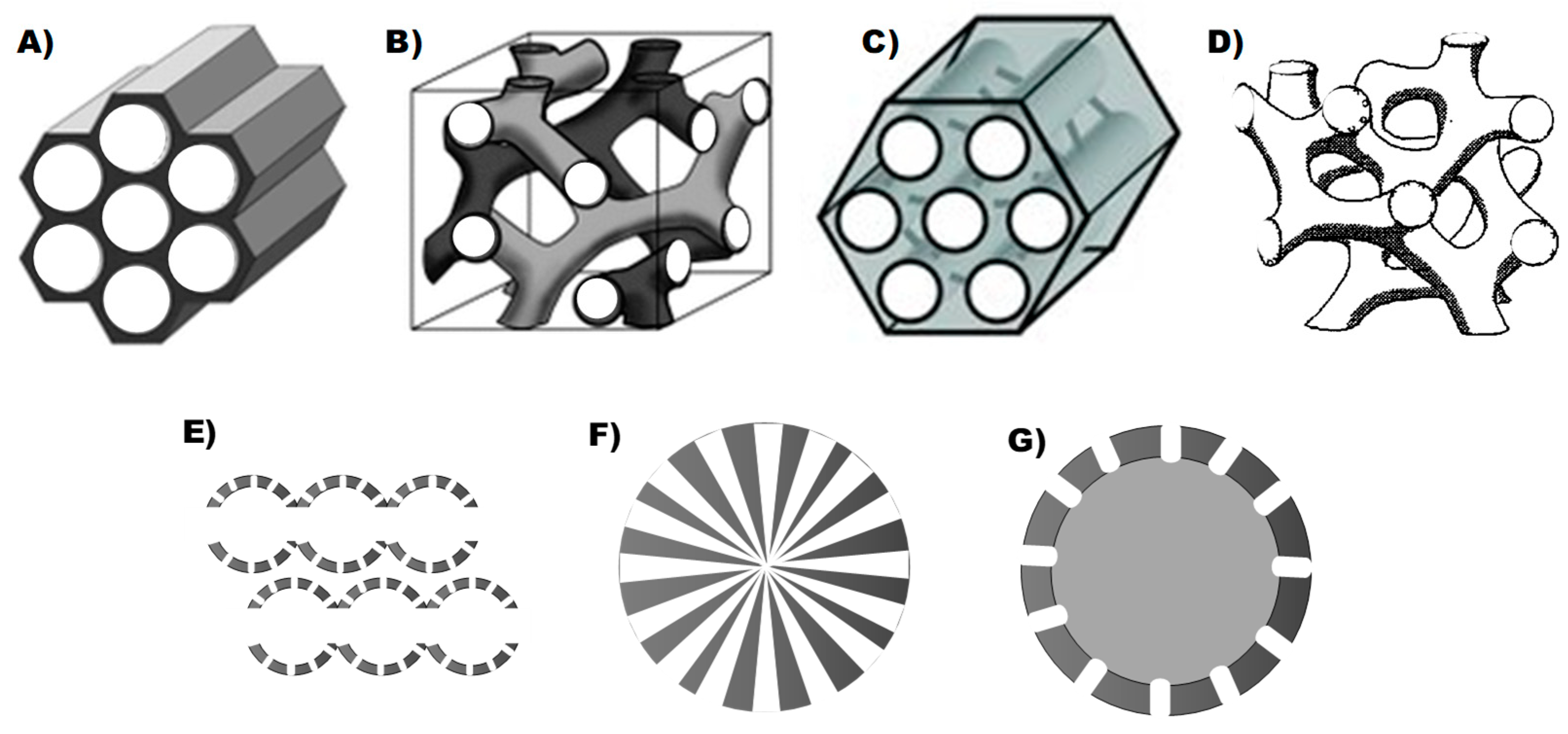 A)

B)

C)

D)

E)

F)

G)