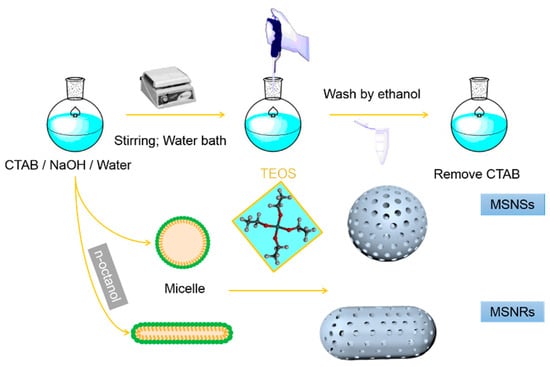 Stirring; Water bath

Wash by ethanol

CTAB / NaOH / Water

TEOS

Remove CTAB

MSNSs

n-octanol

Micelle

MSNRs