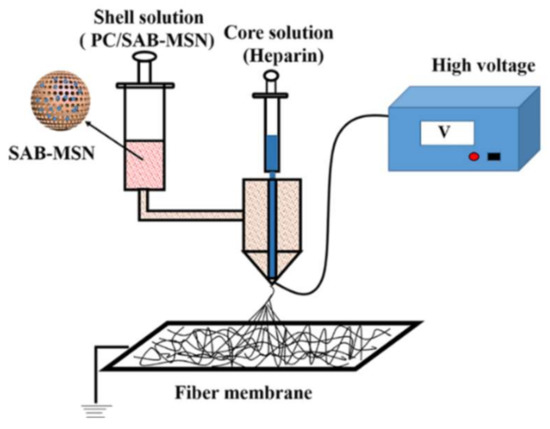 Shell solution
( PC/SAB-MSN)

Core solution
(Heparin)

High voltage

V

SAB-MSN

Fiber membrane