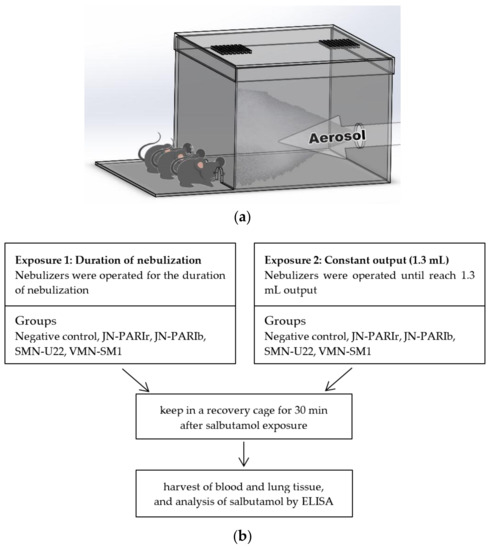 Aerosol

(a)

Exposure 1: Duration of nebulization
Nebulizers were operated for the duration of nebulization

Groups
Negative control, JN-PARIr, JN-PARIb, SMN-U22, VMN-SM1

Exposure 2: Constant output (1.3 mL)
Nebulizers were operated until reach 1.3 mL output

Groups
Negative control, JN-PARIr, JN-PARIb, SMN-U22, VMN-SM1

keep in a recovery cage for 30 min after salbutamol exposure

harvest of blood and lung tissue, and analysis of salbutamol by ELISA

(b)