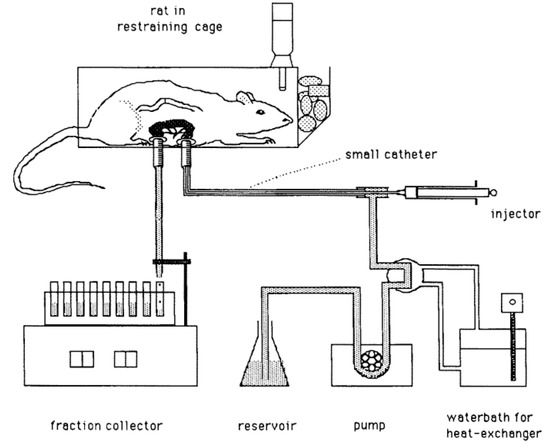 rat in
restraining cage

small catheter

injector

fraction collector

reservoir

pump

waterbath for
heat-exchanger