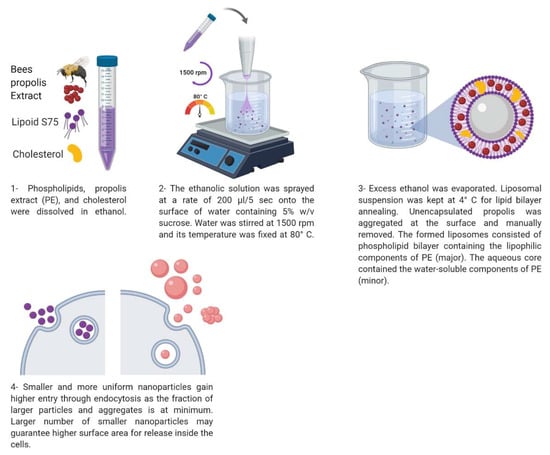 Bees propolis Extract

Lipoid S75

Cholesterol

1500 rpm

80° C

1- Phospholipids, propolis extract (PE), and cholesterol were dissolved in ethanol.

2- The ethanolic solution was sprayed at a rate of 200 µl/5 sec onto the surface of water containing 5% w/v sucrose. Water was stirred at 1500 rpm and its temperature was fixed at 80° C.

3- Excess ethanol was evaporated. Liposomal suspension was kept at 4° C for lipid bilayer annealing. Unencapsulated propolis was aggregated at the surface and manually removed. The formed liposomes consisted of phospholipid bilayer containing the lipophilic components of PE (major). The aqueous core contained the water-soluble components of PE (minor).

4- Smaller and more uniform nanoparticles gain higher entry through endocytosis as the fraction of larger particles and aggregates is at minimum. Larger number of smaller nanoparticles may guarantee higher surface area for release inside the cells.