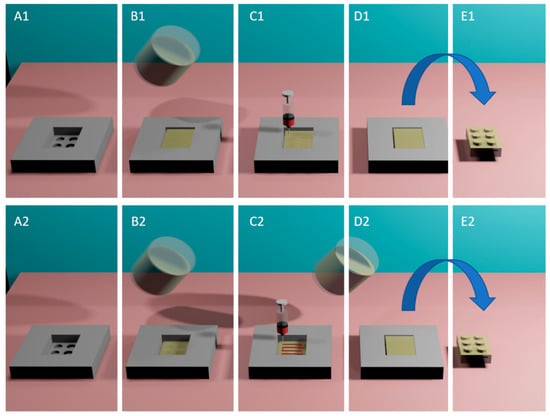 A1 B1 C1 D1 E1

A2 B2 C2 D2 E2