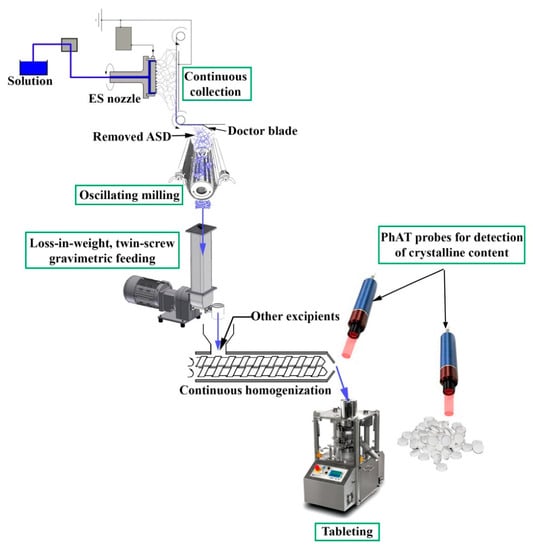 Solution

ES nozzle

Continuous collection

Removed ASD

Doctor blade

Oscillating milling

Loss-in-weight, twin-screw gravimetric feeding

PhAT probes for detection of crystalline content

Other excipients

Continuous homogenization

Tableting