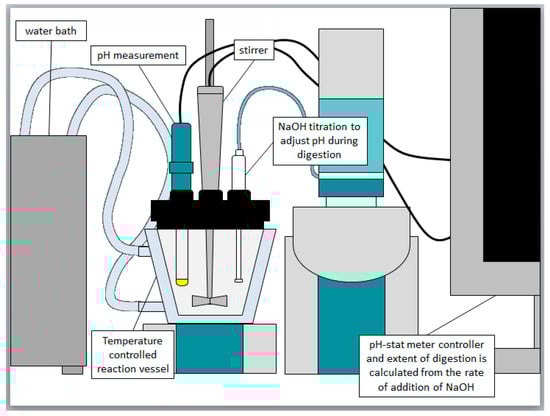 water bath

pH measurement

stirrer

NaOH titration to adjust pH during digestion

Temperature controlled reaction vessel

pH-stat meter controller and extent of digestion is calculated from the rate of addition of NaOH