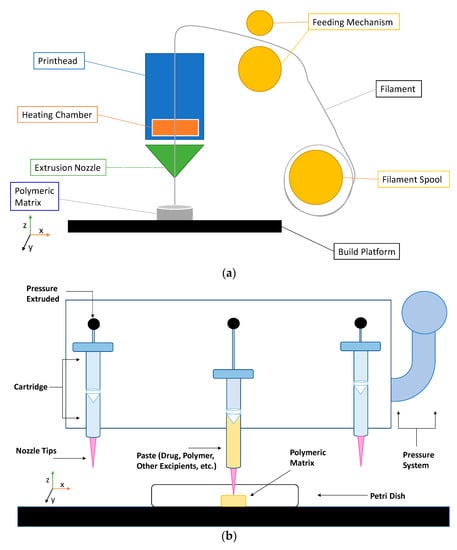 Feeding Mechanism

Printhead

Filament

Heating Chamber

Extrusion Nozzle

Filament Spool

Polymeric Matrix

z
x
y

Build Platform

(a)

Pressure Extruded

Cartridge

Nozzle Tips

Paste (Drug, Polymer, Other Excipients, etc.)

Polymeric Matrix

Pressure System

z
x
y

Petri Dish

(b)