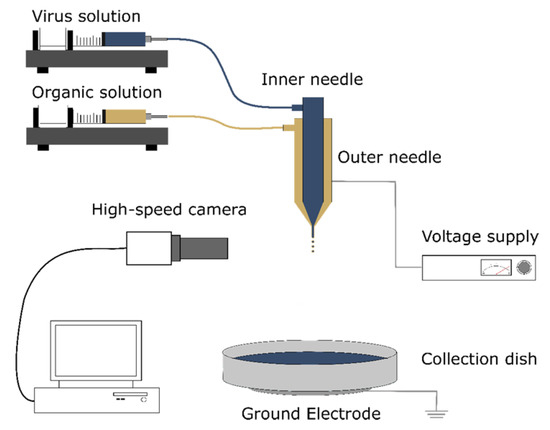 Virus solution

Organic solution

Inner needle

Outer needle

High-speed camera

Voltage supply

Collection dish

Ground Electrode