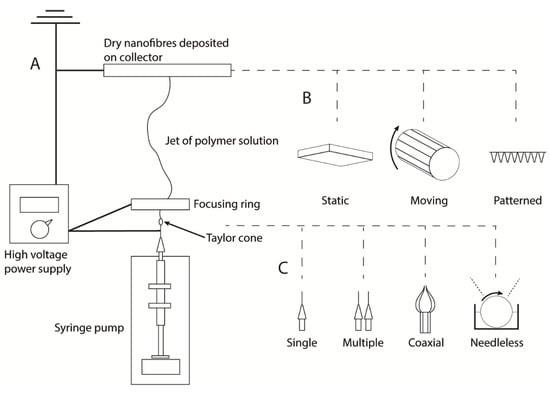 A

Dry nanofibres deposited on collector

B

Jet of polymer solution

Static

Moving

Patterned

Focusing ring

Taylor cone

High voltage power supply

C

Syringe pump

Single

Multiple

Coaxial

Needleless