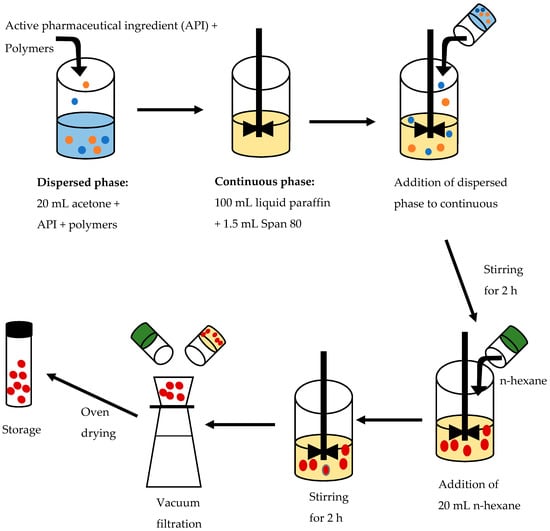 Active pharmaceutical ingredient (API) + Polymers

Dispersed phase:
20 mL acetone + API + polymers

Continuous phase:
100 mL liquid paraffin + 1.5 mL Span 80

Addition of dispersed phase to continuous

Stirring for 2 h

n-hexane

Addition of 20 mL n-hexane

Stirring for 2 h

Vacuum filtration

Oven drying

Storage