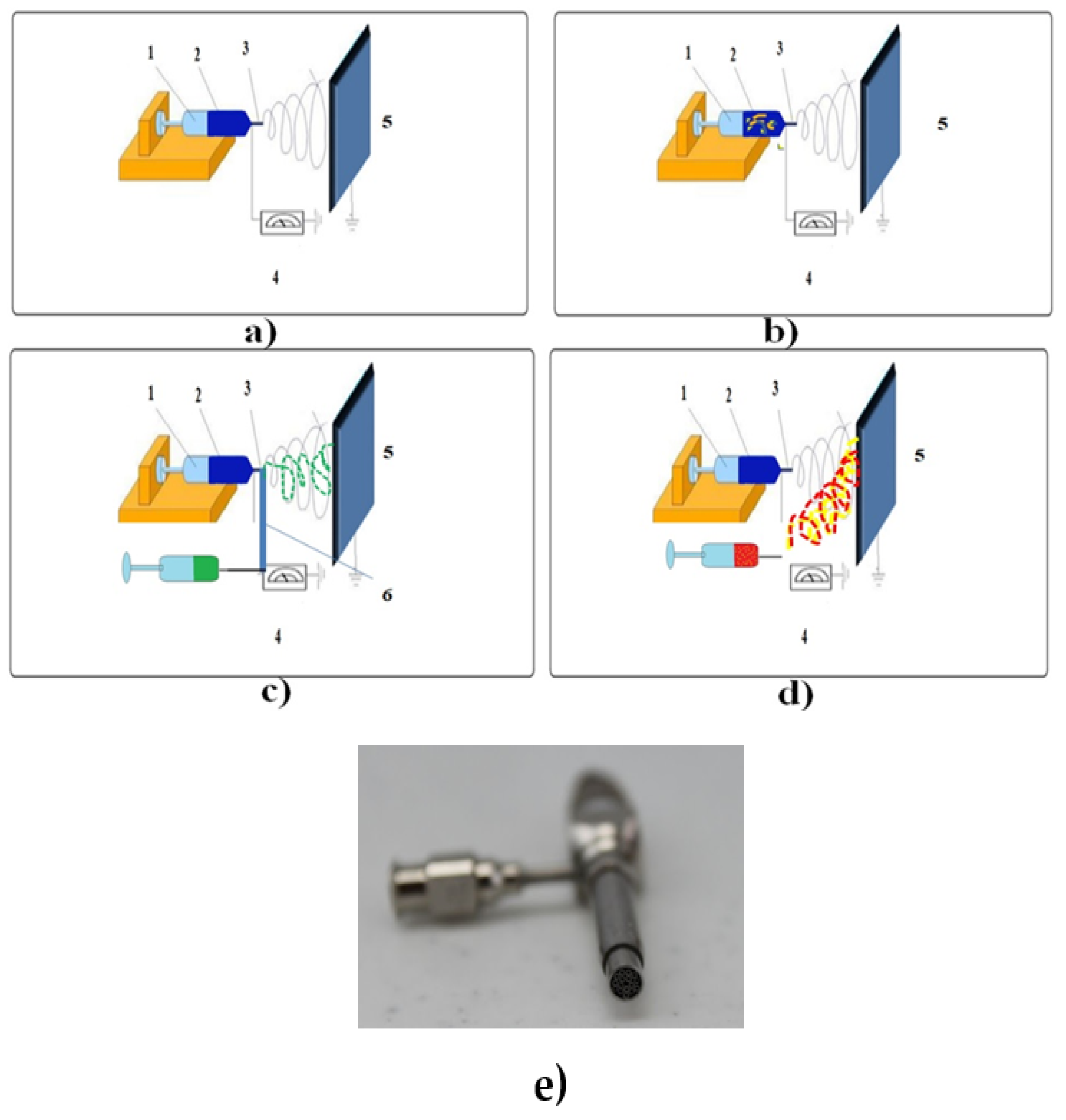 1 2 3

5

4

a)

1 2 3

5

4

b)

1 2 3

5

6

4

c)

1 2 3

5

4

d)

e)