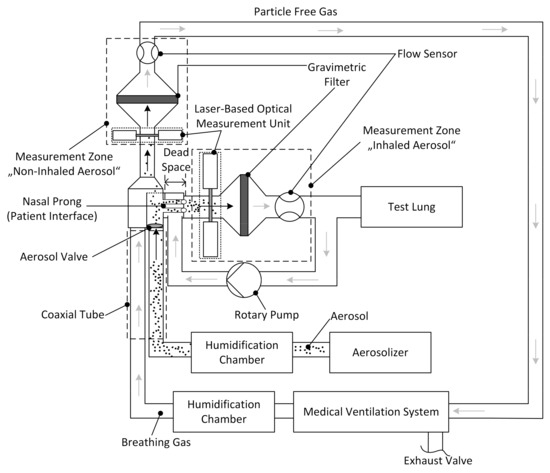 Particle Free Gas

Flow Sensor

Gravimetric Filter

Laser-Based Optical Measurement Unit

Measurement Zone „Inhaled Aerosol“

Measurement Zone „Non-Inhaled Aerosol“

Dead Space

Nasal Prong (Patient Interface)

Test Lung

Aerosol Valve

Rotary Pump

Coaxial Tube

Aerosol

Humidification Chamber

Aerosolizer

Humidification Chamber

Medical Ventilation System

Breathing Gas

Exhaust Valve