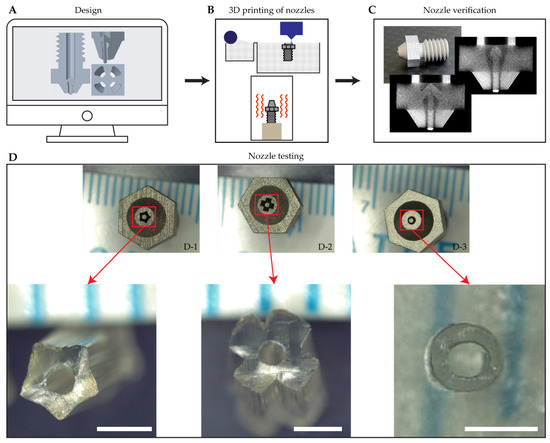 A
Design

B
3D printing of nozzles

C
Nozzle verification

D
Nozzle testing

D-1

D-2

7

D-3