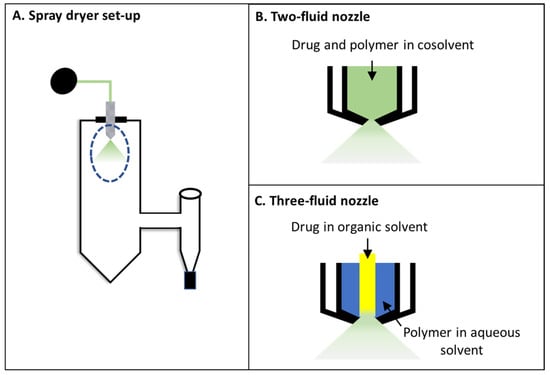 A. Spray dryer set-up

B. Two-fluid nozzle

Drug and polymer in cosolvent

C. Three-fluid nozzle

Drug in organic solvent

Polymer in aqueous solvent