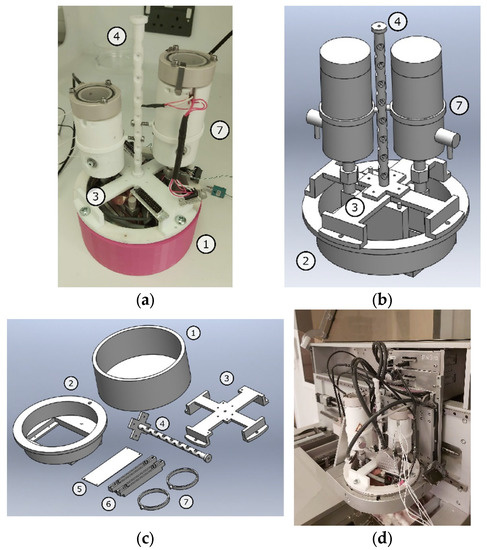 4
7
3
1
(a)

4
7
3
2
(b)

1
2
3
4
5
6
7
(c)

(d)