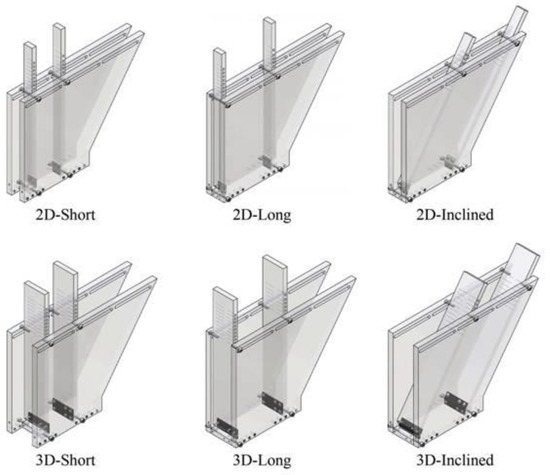 2D-Short

2D-Long

2D-Inclined

3D-Short

3D-Long

3D-Inclined