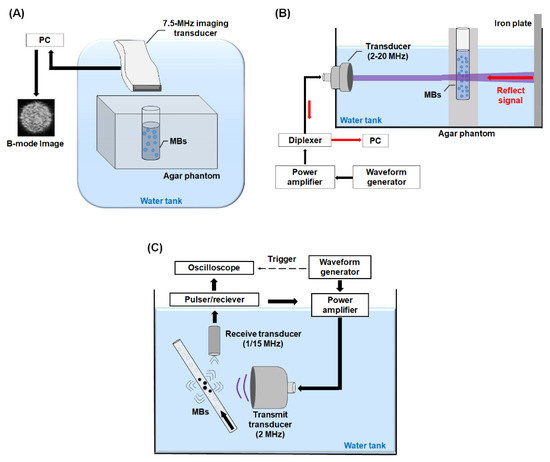 (A)

PC

7.5-MHz imaging transducer

B-mode Image

MBs

Agar phantom

Water tank

(B)

Iron plate

Transducer (2-20 MHz)

MBs

Reflect signal

Water tank

Agar phantom

Diplexer

PC

Power amplifier

Waveform generator

(C)

Oscilloscope

Trigger

Waveform generator

Pulser/reciever

Power amplifier

Receive transducer (1/15 MHz)

MBs

Transmit transducer (2 MHz)

Water tank