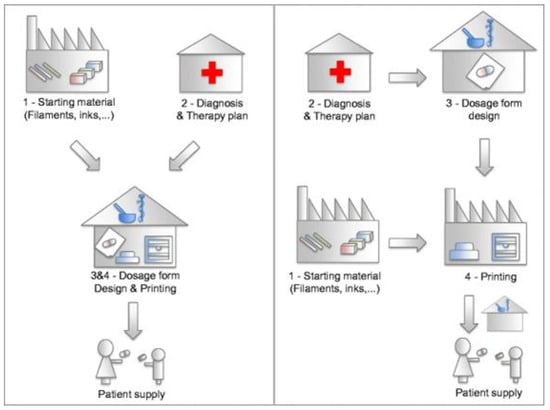 1 - Starting material
(Filaments, inks,...)

2 - Diagnosis
& Therapy plan

3&4 - Dosage form
Design & Printing

Patient supply

2 - Diagnosis
& Therapy plan

3 - Dosage form
design

1 - Starting material
(Filaments, inks,...)

4 - Printing

Patient supply