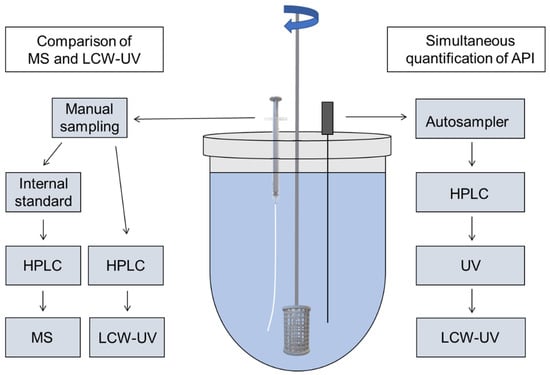 Comparison of MS and LCW-UV

Manual sampling

Internal standard

HPLC

MS

HPLC

LCW-UV

Simultaneous quantification of API

Autosampler

HPLC

UV

LCW-UV