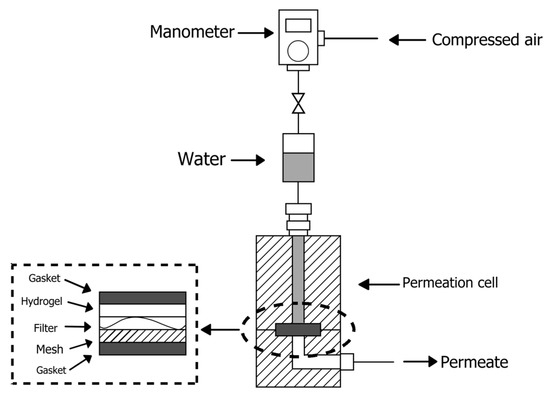 Manometer
Compressed air
Water
Permeation cell
Gasket
Hydrogel
Filter
Mesh
Gasket
Permeate