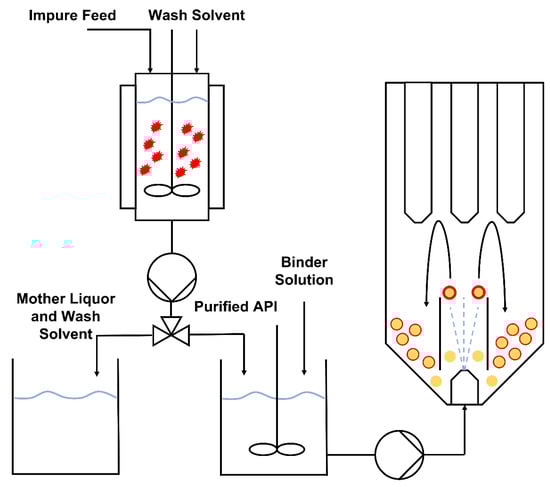 Impure Feed
Wash Solvent

Binder Solution

Mother Liquor and Wash Solvent

Purified API