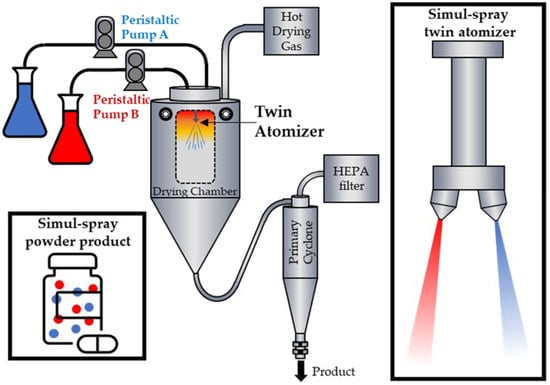 Peristaltic Pump A

Peristaltic Pump B

Hot Drying Gas

Twin Atomizer

Drying Chamber

HEPA filter

Primary Cyclone

Product

Simul-spray powder product

Simul-spray twin atomizer