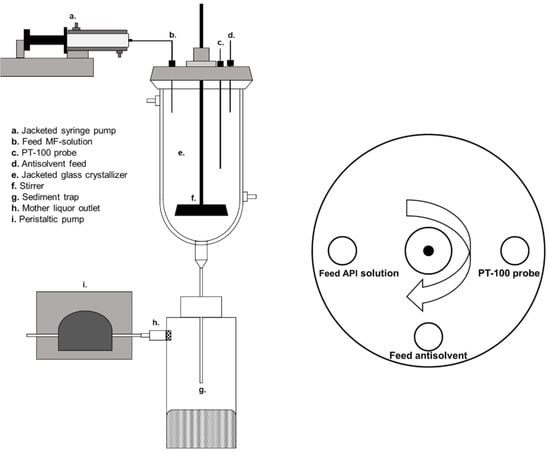 a.
b.
c.
d.

a. Jacketed syringe pump
b. Feed MF-solution
c. PT-100 probe
d. Antisolvent feed
e. Jacketed glass crystallizer
f. Stirrer
g. Sediment trap
h. Mother liquor outlet
i. Peristaltic pump

e.
f.
i.
h.
g.

Feed API solution
PT-100 probe
Feed antisolvent