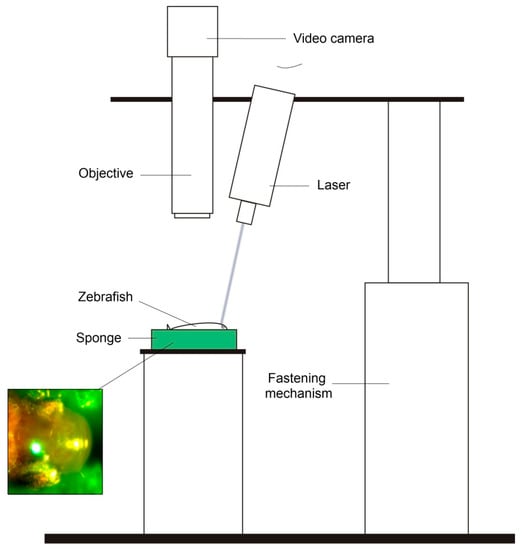 Video camera

Objective

Laser

Zebrafish

Sponge

Fastening mechanism