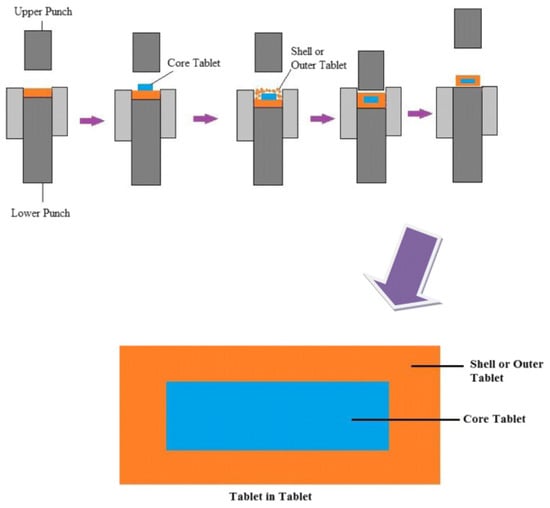 Upper Punch

Core Tablet

Shell or Outer Tablet

Lower Punch

Shell or Outer Tablet

Core Tablet

Tablet in Tablet