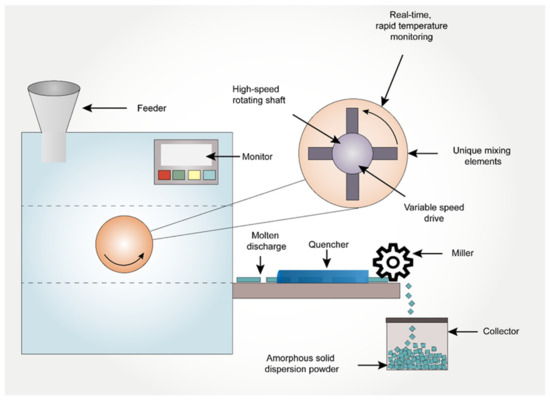 Real-time, rapid temperature monitoring

Feeder

High-speed rotating shaft

Monitor

Unique mixing elements

Variable speed drive

Molten discharge

Quencher

Miller

Collector

Amorphous solid dispersion powder