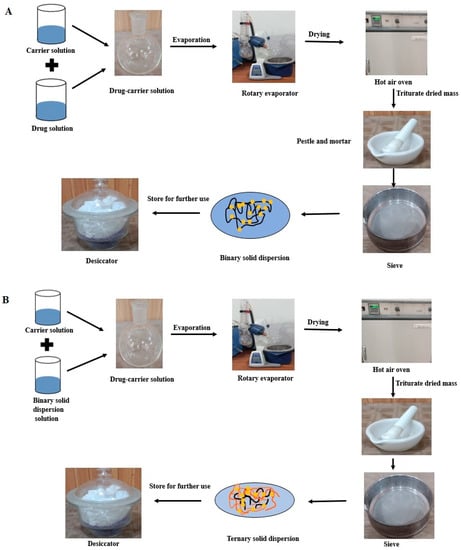 A

Carrier solution

Drug solution

Drug-carrier solution

Evaporation

Rotary evaporator

Drying

Hot air oven

Triturate dried mass

Pestle and mortar

Sieve

Binary solid dispersion

Store for further use

Desiccator

B

Carrier solution

Binary solid dispersion solution

Drug-carrier solution

Evaporation

Rotary evaporator

Drying

Hot air oven

Triturate dried mass

Sieve

Ternary solid dispersion

Store for further use

Desiccator