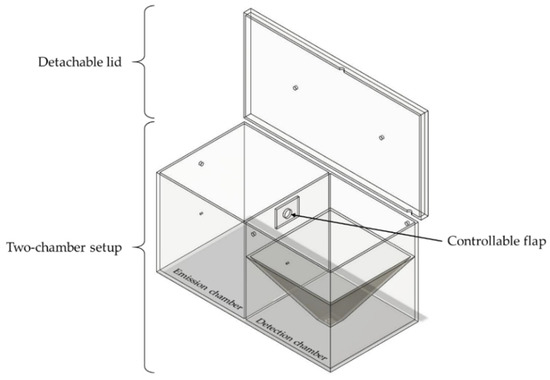 Detachable lid

Two-chamber setup

Controllable flap

Emission chamber

Detection chamber