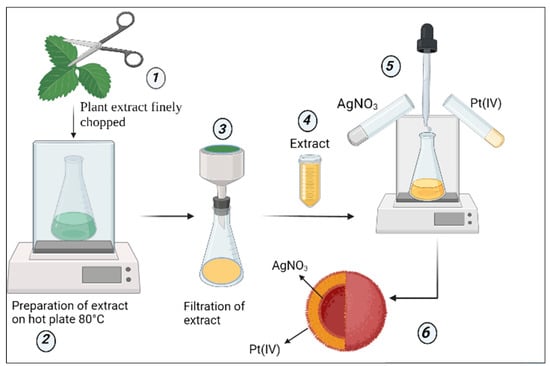 1

Plant extract finely chopped

Preparation of extract on hot plate 80°C

2

3

Filtration of extract

4

Extract

5

$AgNO_3$

Pt(IV)

$AgNO_3$

Pt(IV)

6