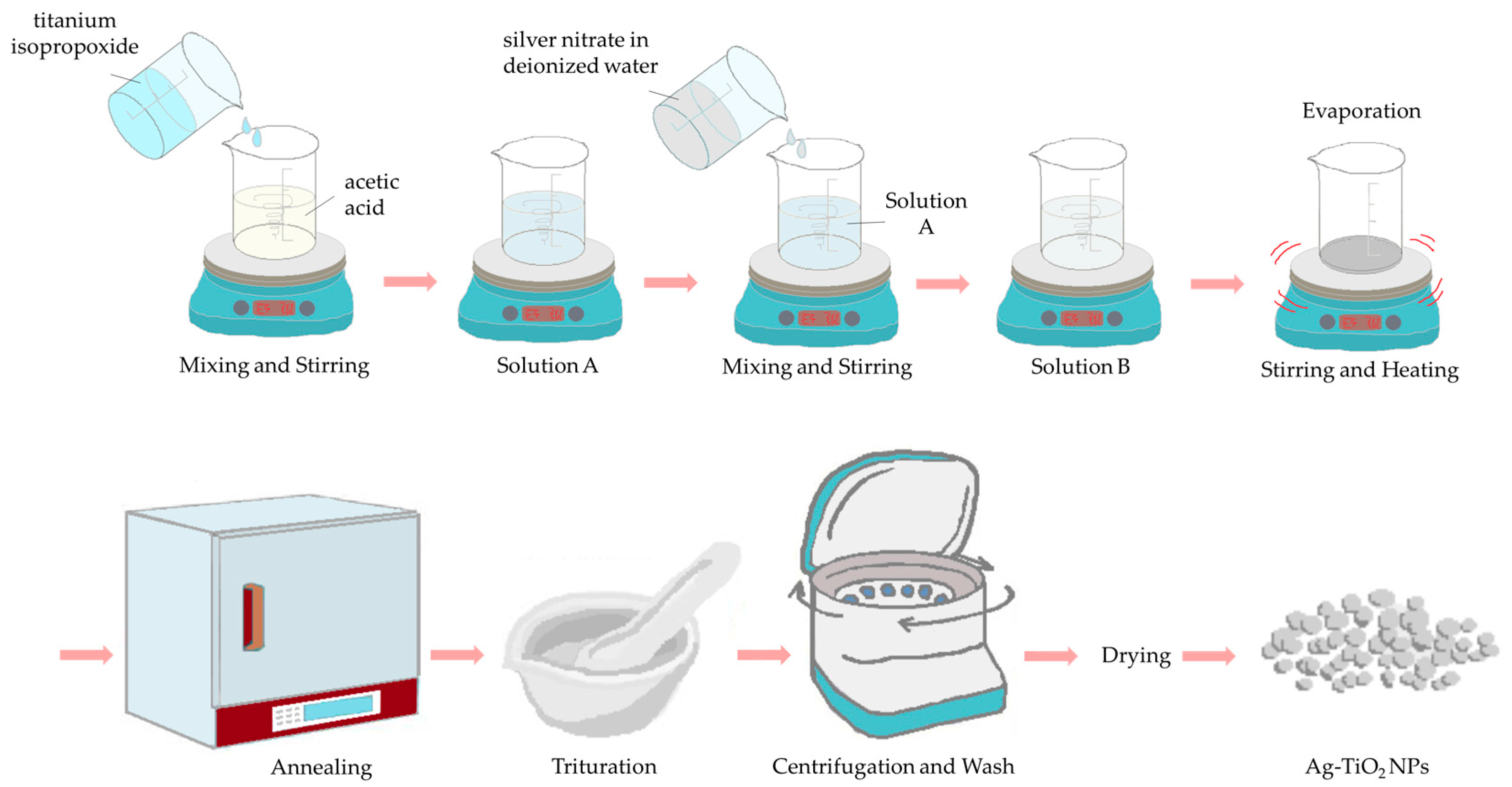 titanium isopropoxide

acetic acid

Mixing and Stirring

Solution A

silver nitrate in deionized water

Solution A

Mixing and Stirring

Solution B

Evaporation

Stirring and Heating

Annealing

Trituration

Centrifugation and Wash

Drying

Ag-$TiO_2$ NPs