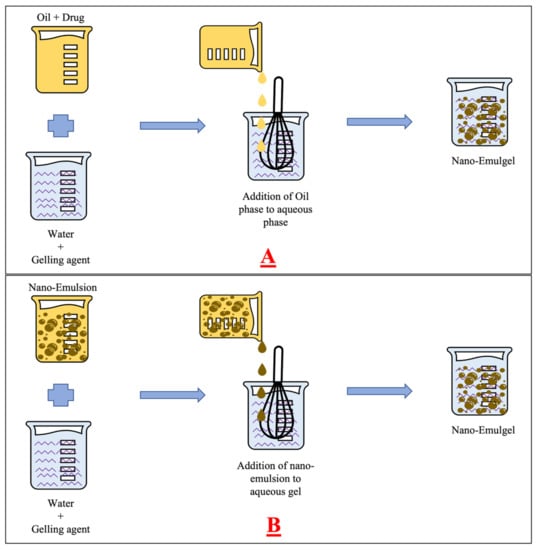 Oil + Drug

Water
+
Gelling agent

Addition of Oil phase to aqueous phase

Nano-Emulgel

A

Nano-Emulsion

Water
+
Gelling agent

Addition of nano-emulsion to aqueous gel

Nano-Emulgel

B