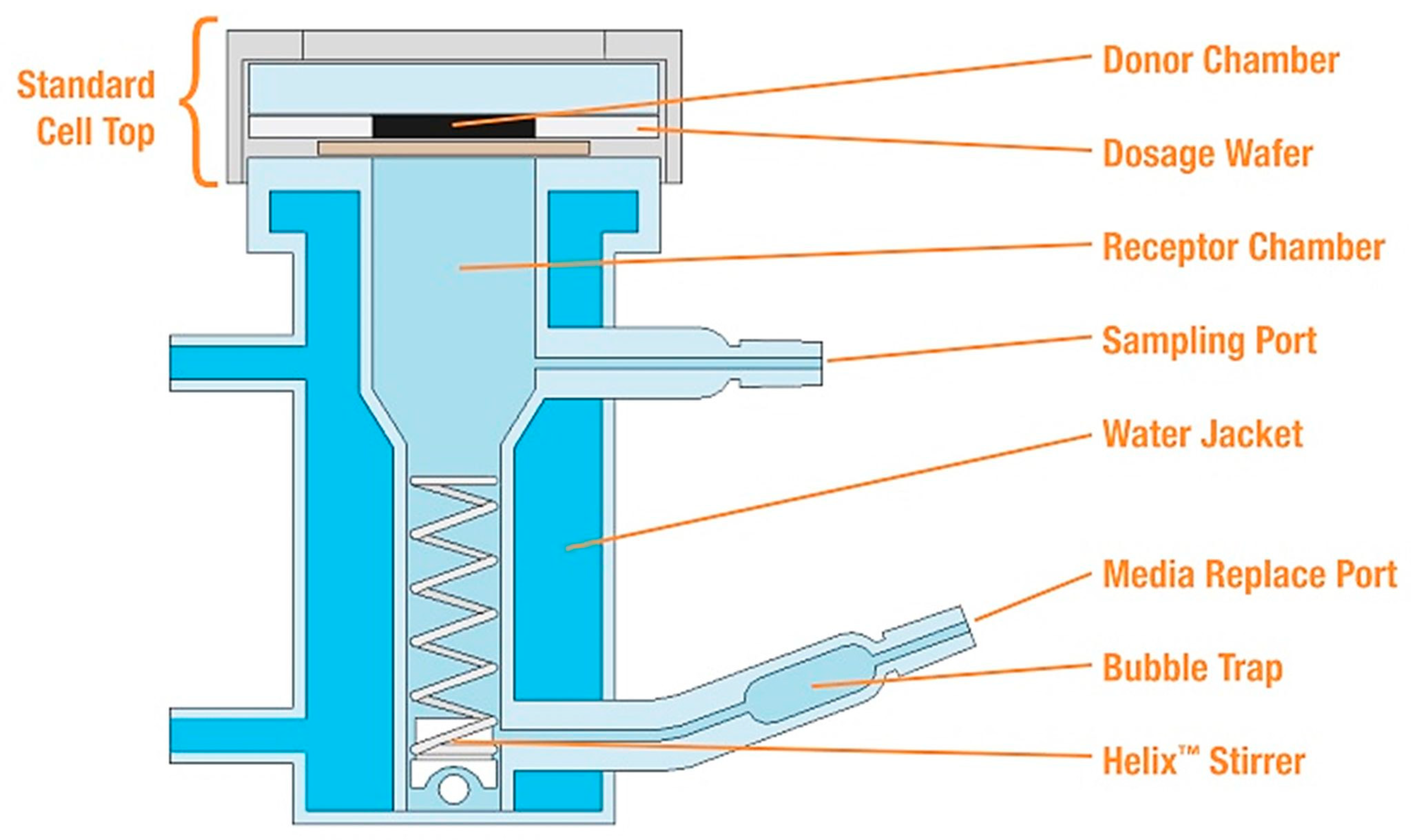 Standard Cell Top

Donor Chamber

Dosage Wafer

Receptor Chamber

Sampling Port

Water Jacket

Media Replace Port

Bubble Trap

Helix™ Stirrer