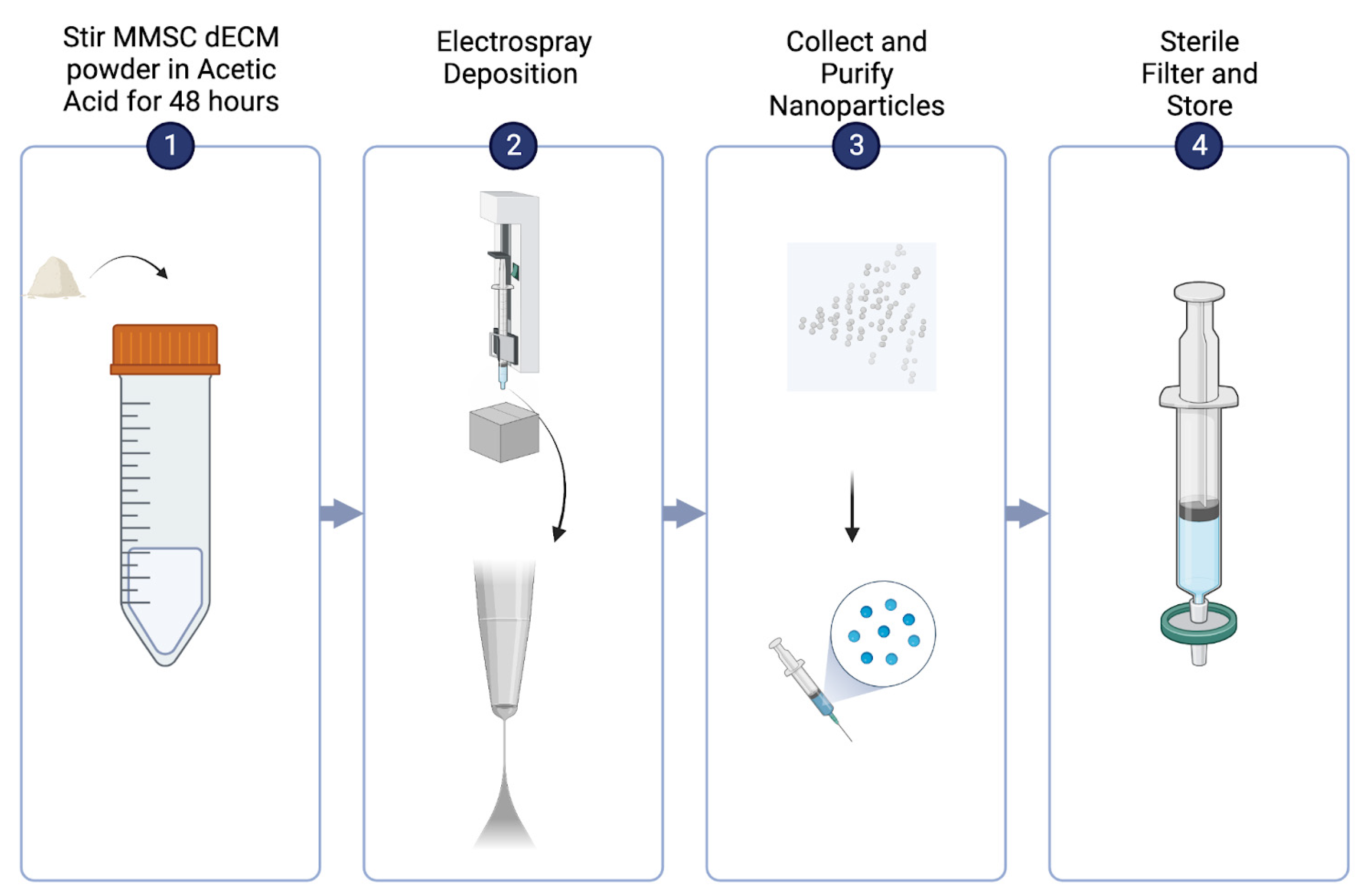 Stir MMSC dECM powder in Acetic Acid for 48 hours

1

Electrospray Deposition

2

Collect and Purify Nanoparticles

3

Sterile Filter and Store

4