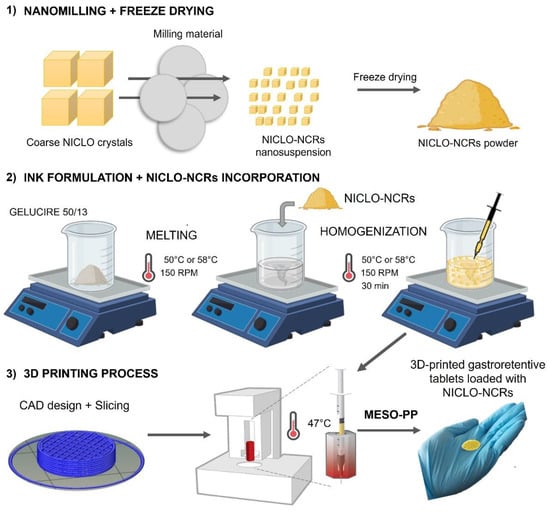 1) NANOMILLING + FREEZE DRYING

Milling material

Coarse NICLO crystals

NICLO-NCRs nanosuspension

Freeze drying

NICLO-NCRs powder

2) INK FORMULATION + NICLO-NCRs INCORPORATION

GELUCIRE 50/13

MELTING

50°C or 58°C
150 RPM

NICLO-NCRs

HOMOGENIZATION

50°C or 58°C
150 RPM
30 min

3) 3D PRINTING PROCESS

CAD design + Slicing

47°C

MESO-PP

3D-printed gastroretentive tablets loaded with NICLO-NCRs