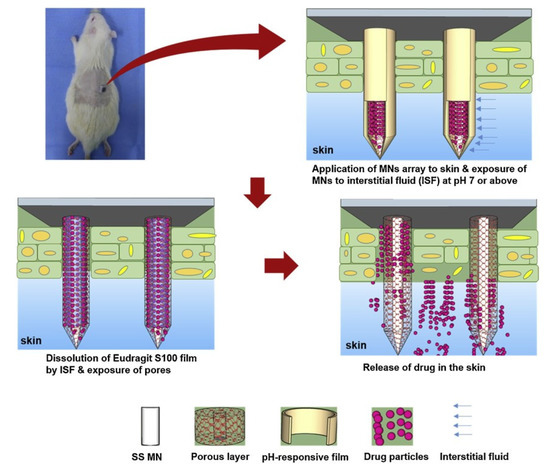 skin

Application of MNs array to skin & exposure of MNs to interstitial fluid (ISF) at pH 7 or above

skin

Dissolution of Eudragit S100 film by ISF & exposure of pores

skin

Release of drug in the skin

SS MN

Porous layer

pH-responsive film

Drug particles

Interstitial fluid