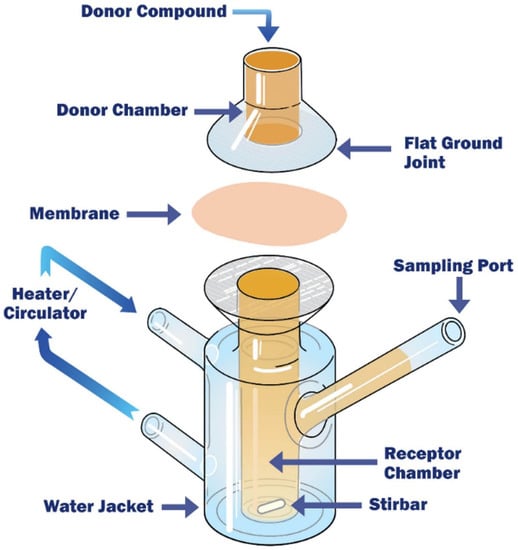 Donor Compound

Donor Chamber

Flat Ground Joint

Membrane

Sampling Port

Heater/ Circulator

Receptor Chamber

Water Jacket

Stirbar