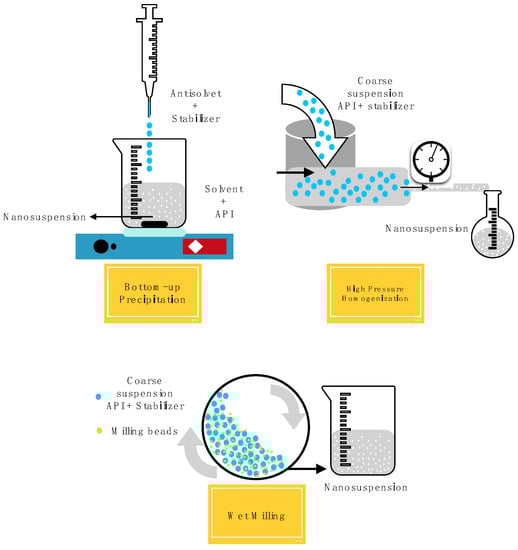 Antisolvet
+
Stabilizer

Solvent
+
API

Nanosuspension

Bottom-up
Precipitation

Coarse
suspension
API+ stabilizer

Nanosuspension

High Pressure
Homogenization

Coarse
suspension
API+ Stabilizer

Milling beads

Nanosuspension

Wet Milling