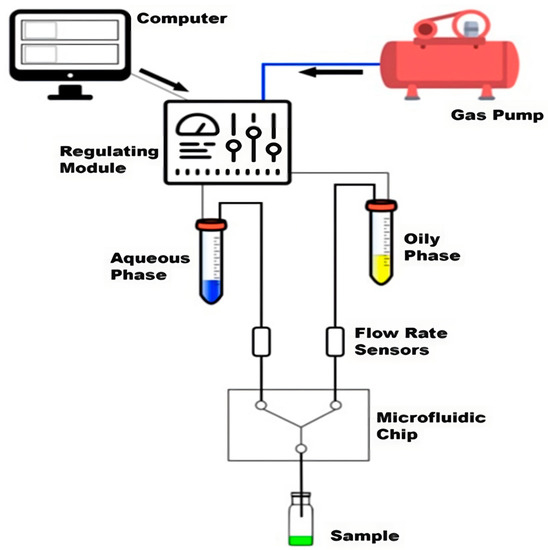 Computer

Gas Pump

Regulating Module

Aqueous Phase

Oily Phase

Flow Rate Sensors

Microfluidic Chip

Sample