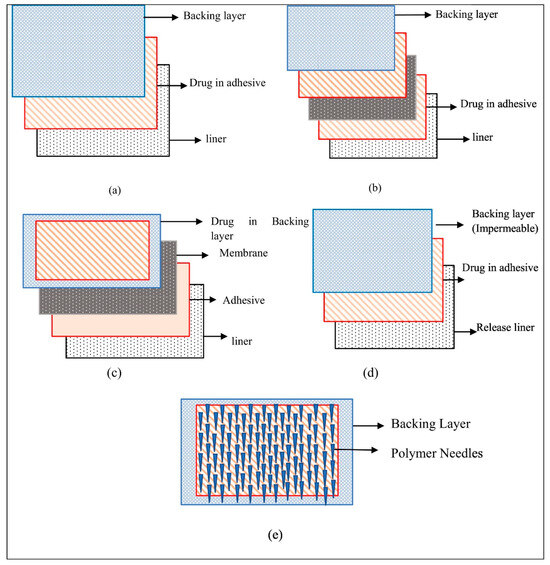 Backing layer
Drug in adhesive
liner
(a)

Backing layer
Drug in adhesive
liner
(b)

Drug in Backing layer
Membrane
Adhesive
liner
(c)

Backing layer (Impermeable)
Drug in adhesive
Release liner
(d)

Backing Layer
Polymer Needles
(e)